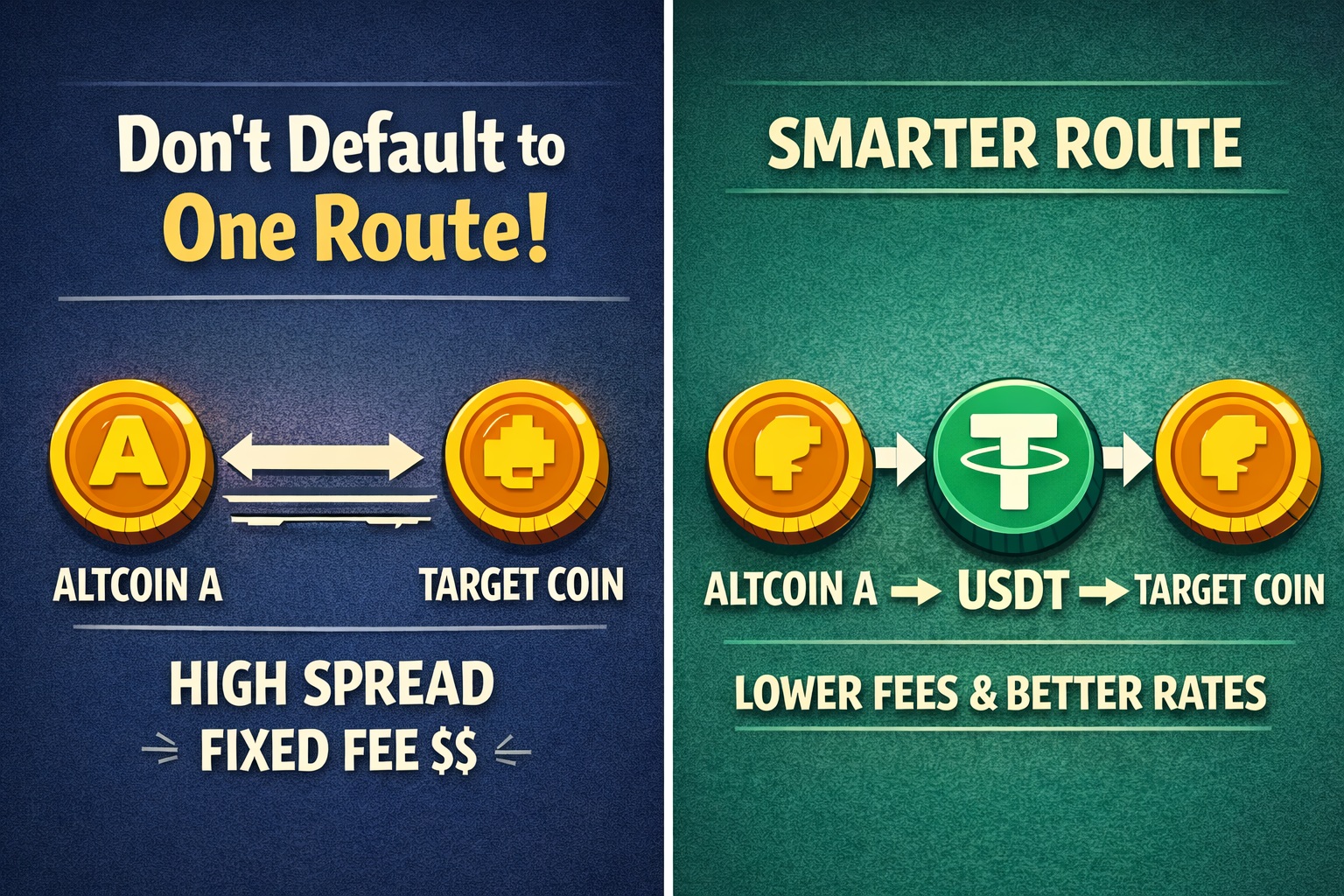 Don't Default to
One Route!

A

ALTCOIN A

TARGET COIN

HIGH SPREAD
FIXED FEE $$

SMARTER ROUTE

ALTCOIN A → USDT → TARGET COIN

LOWER FEES & BETTER RATES